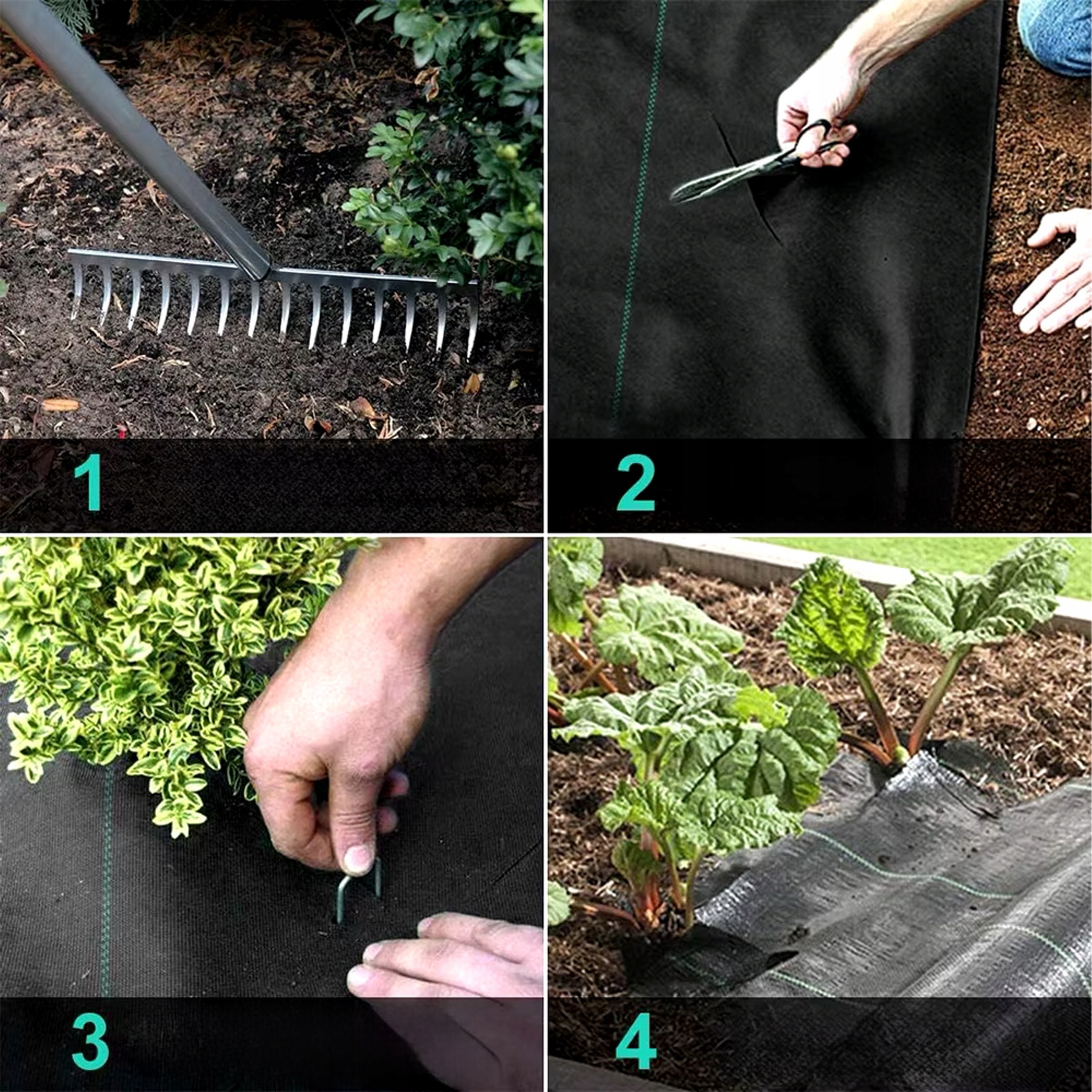 1

2

3

4